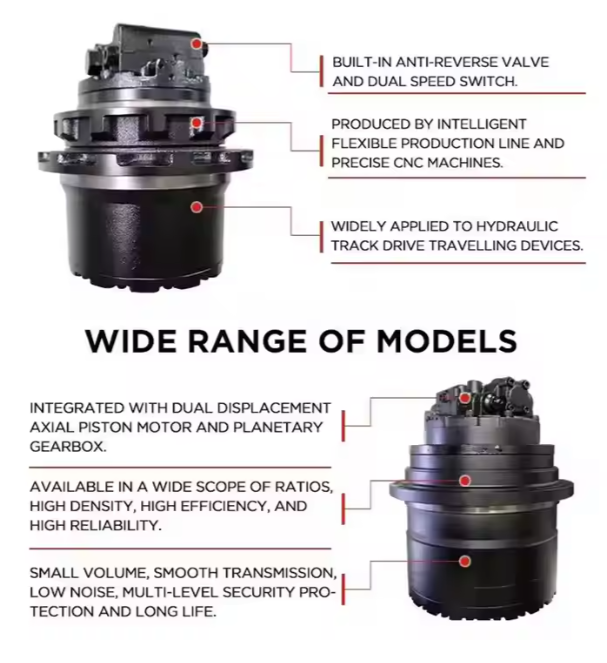 BUILT-IN ANTI-REVERSE VALVE AND DUAL SPEED SWITCH.

PRODUCED BY INTELLIGENT FLEXIBLE PRODUCTION LINE AND PRECISE CNC MACHINES.

WIDELY APPLIED TO HYDRAULIC TRACK DRIVE TRAVELLING DEVICES.

WIDE RANGE OF MODELS

INTEGRATED WITH DUAL DISPLACEMENT AXIAL PISTON MOTOR AND PLANETARY GEARBOX.

AVAILABLE IN A WIDE SCOPE OF RATIOS, HIGH DENSITY, HIGH EFFICIENCY, AND HIGH RELIABILITY.

SMALL VOLUME, SMOOTH TRANSMISSION, LOW NOISE, MULTI-LEVEL SECURITY PROTECTION AND LONG LIFE.